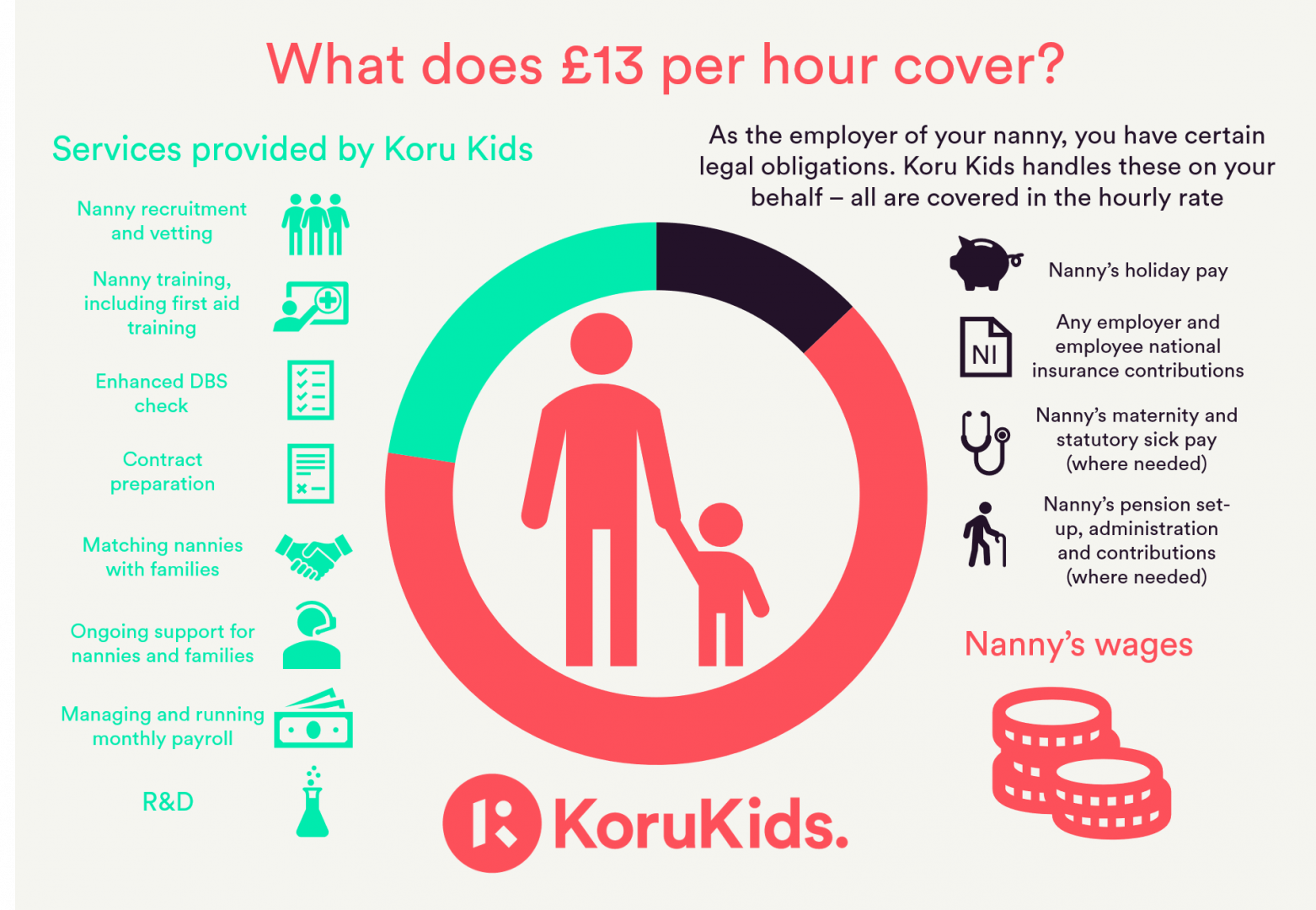 What does £13 per hour cover?

Services provided by Koru Kids

Nanny recruitment and vetting

Nanny training, including first aid training

Enhanced DBS check

Contract preparation

Matching nannies with families

Ongoing support for nannies and families

Managing and running monthly payroll

R&D

As the employer of your nanny, you have certain legal obligations. Koru Kids handles these on your behalf – all are covered in the hourly rate

Nanny's holiday pay

NI

Any employer and employee national insurance contributions

Nanny's maternity and statutory sick pay (where needed)

Nanny's pension set-up, administration and contributions (where needed)

Nanny's wages

KoruKids.