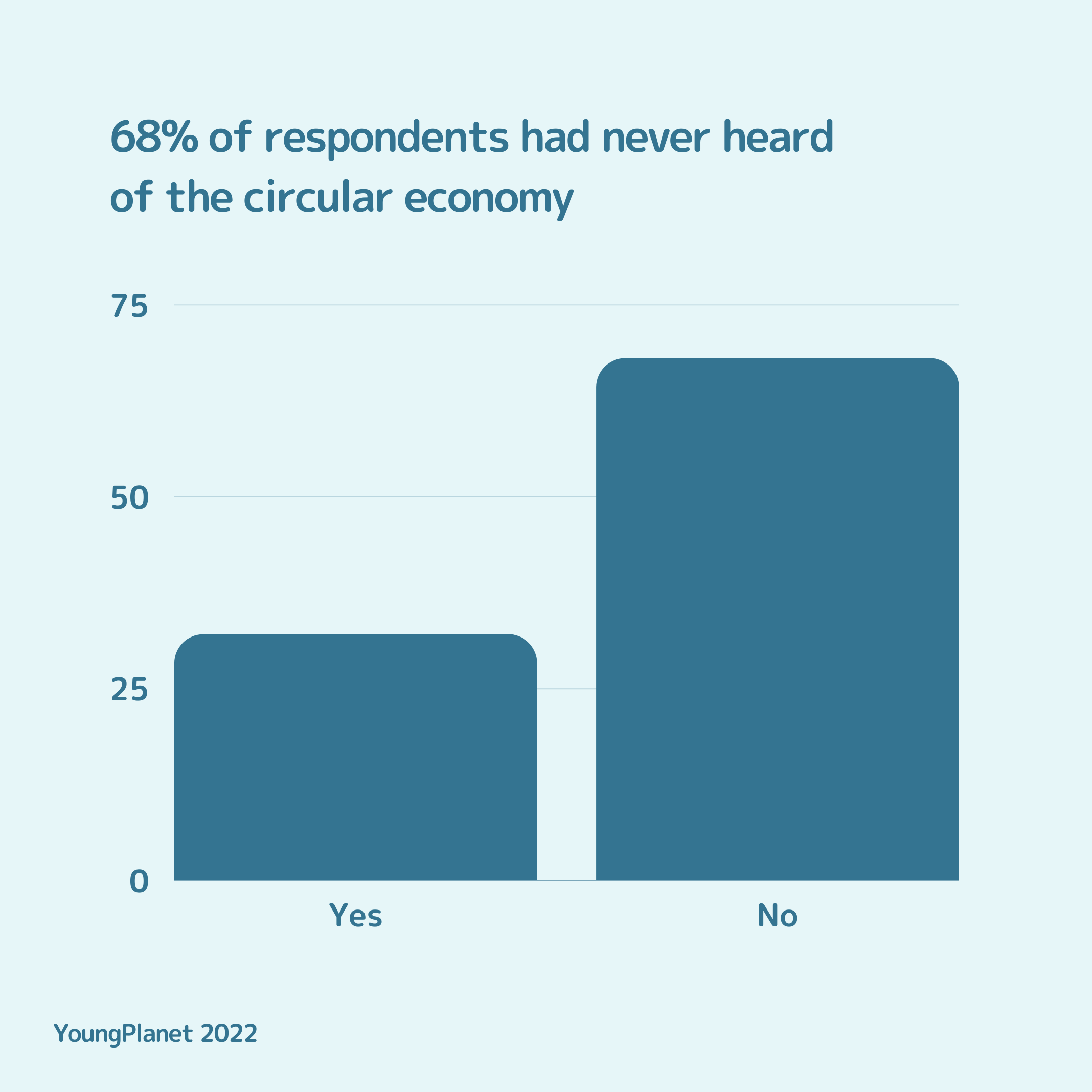 68% of respondents had never heard of the circular economy

75

50

25

0

Yes

No

YoungPlanet 2022